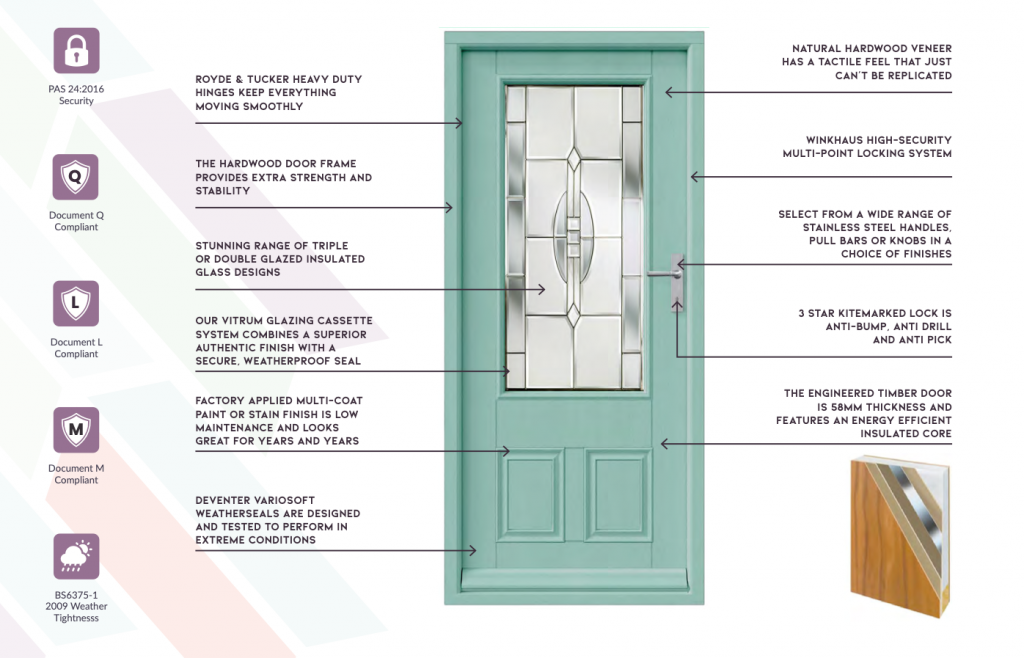 PAS 24:2016 Security

Q

Document Q Compliant

L

Document L Compliant

M

Document M Compliant

BS6375-1 2009 Weather Tightnesss

ROYDE & TUCKER HEAVY DUTY HINGES KEEP EVERYTHING MOVING SMOOTHLY

THE HARDWOOD DOOR FRAME PROVIDES EXTRA STRENGTH AND STABILITY

STUNNING RANGE OF TRIPLE OR DOUBLE GLAZED INSULATED GLASS DESIGNS

OUR VITRUM GLAZING CASSETTE SYSTEM COMBINES A SUPERIOR AUTHENTIC FINISH WITH A SECURE, WEATHERPROOF SEAL

FACTORY APPLIED MULTI-COAT PAINT OR STAIN FINISH IS LOW MAINTENANCE AND LOOKS GREAT FOR YEARS AND YEARS

DEVENTER VARIOSOFT WEATHERSEALS ARE DESIGNED AND TESTED TO PERFORM IN EXTREME CONDITIONS

NATURAL HARDWOOD VENEER HAS A TACTILE FEEL THAT JUST CAN'T BE REPLICATED

WINKHAUS HIGH-SECURITY MULTI-POINT LOCKING SYSTEM

SELECT FROM A WIDE RANGE OF STAINLESS STEEL HANDLES, PULL BARS OR KNOBS IN A CHOICE OF FINISHES

3 STAR KITEMARKED LOCK IS ANTI-BUMP, ANTI DRILL AND ANTI PICK

THE ENGINEERED TIMBER DOOR IS 58MM THICKNESS AND FEATURES AN ENERGY EFFICIENT INSULATED CORE